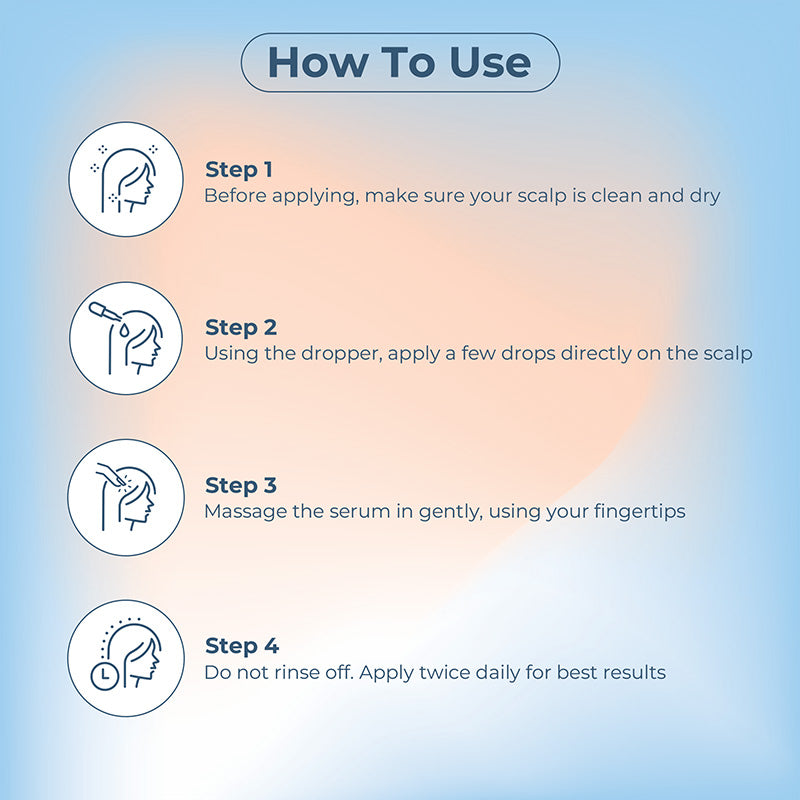 How To Use

Step 1
Before applying, make sure your scalp is clean and dry

Step 2
Using the dropper, apply a few drops directly on the scalp

Step 3
Massage the serum in gently, using your fingertips

Step 4
Do not rinse off. Apply twice daily for best results